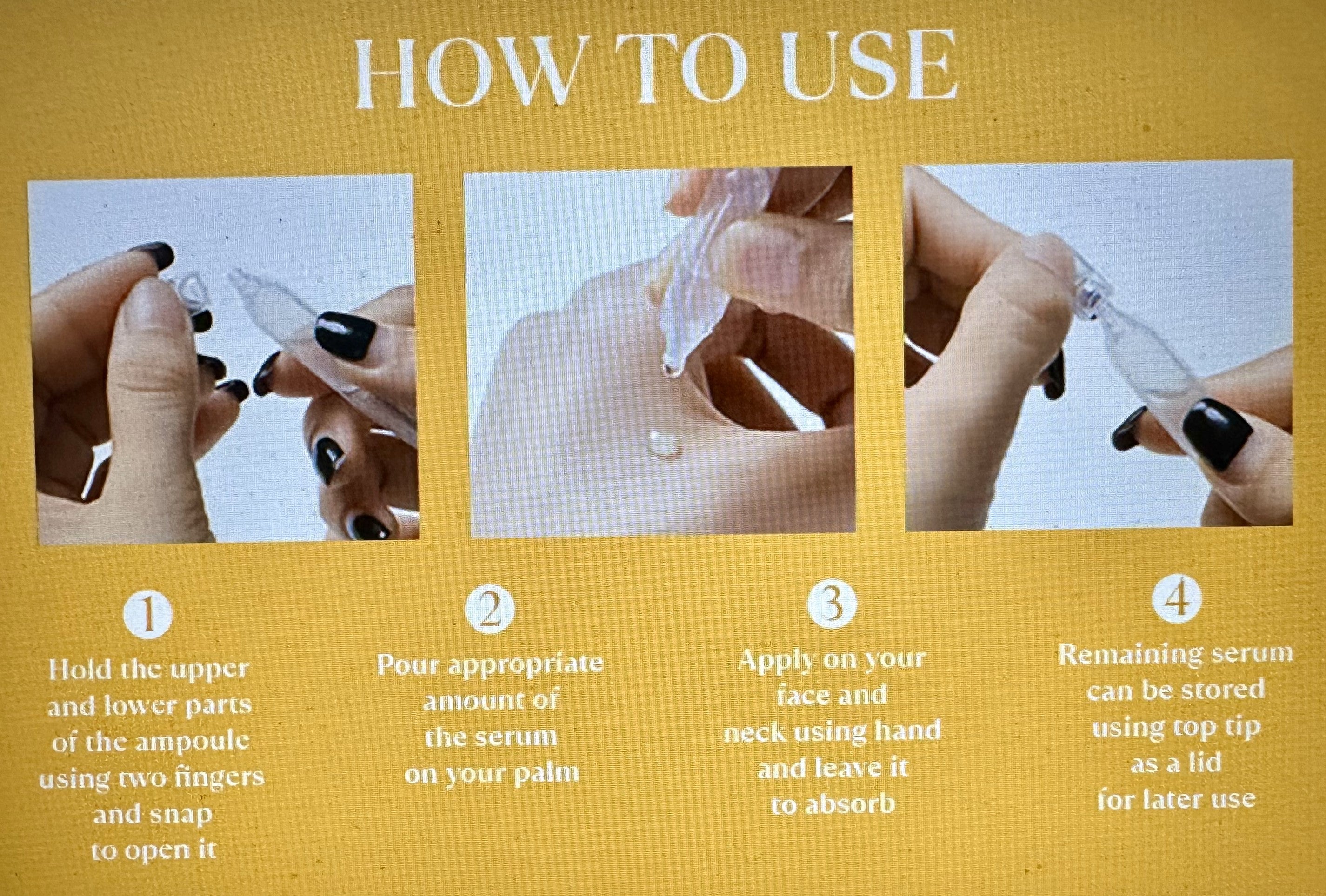 HOW TO USE

1
Hold the upper and lower parts of the ampoule using two fingers and snap to open it

2
Pour appropriate amount of the serum on your palm

3
Apply on your face and neck using hand and leave it to absorb

4
Remaining serum can be stored using top tip as a lid for later use